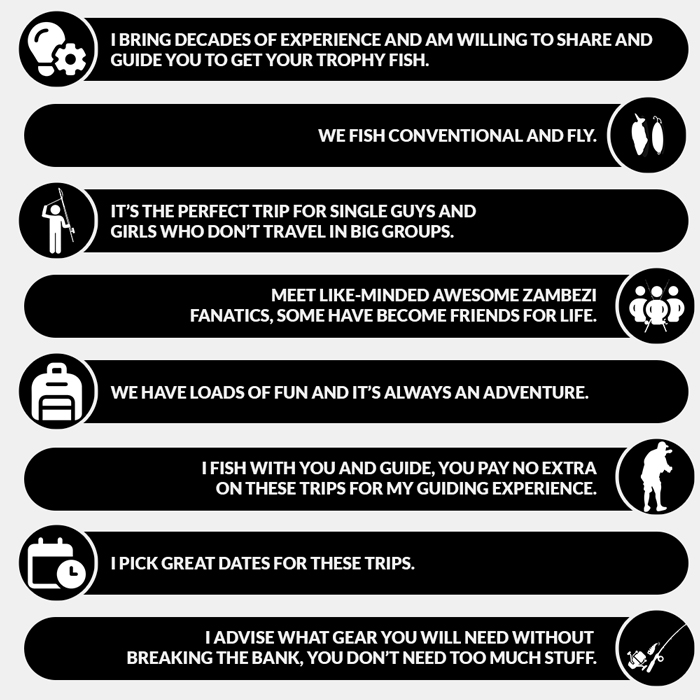 I BRING DECADES OF EXPERIENCE AND AM WILLING TO SHARE AND GUIDE YOU TO GET YOUR TROPHY FISH.

WE FISH CONVENTIONAL AND FLY.

IT'S THE PERFECT TRIP FOR SINGLE GUYS AND GIRLS WHO DON'T TRAVEL IN BIG GROUPS.

MEET LIKE-MINDED AWESOME ZAMBEZI FANATICS, SOME HAVE BECOME FRIENDS FOR LIFE.

WE HAVE LOADS OF FUN AND IT'S ALWAYS AN ADVENTURE.

I FISH WITH YOU AND GUIDE, YOU PAY NO EXTRA ON THESE TRIPS FOR MY GUIDING EXPERIENCE.

I PICK GREAT DATES FOR THESE TRIPS.

I ADVISE WHAT GEAR YOU WILL NEED WITHOUT BREAKING THE BANK, YOU DON'T NEED TOO MUCH STUFF.